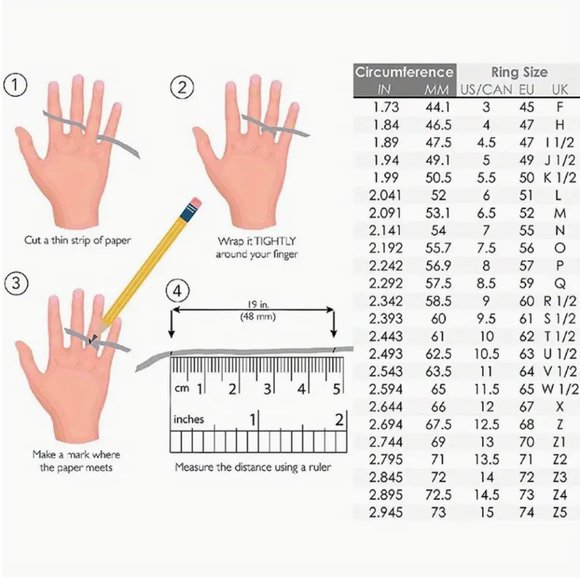 1
Cut a thin strip of paper

2
Wrap it TIGHTLY around your finger

3
Make a mark where the paper meets

4
19 in.
(48 mm)
cm 1 2 3 4 5
inches 1 2
Measure the distance using a ruler

| Circumference | | Ring Size | | |
|---|---|---|---|---|
| IN | MM | US/CAN | EU | UK |
| 1.73 | 44.1 | 3 | 45 | F |
| 1.84 | 46.5 | 4 | 47 | H |
| 1.89 | 47.5 | 4.5 | 47 | I 1/2 |
| 1.94 | 49.1 | 5 | 49 | J 1/2 |
| 1.99 | 50.5 | 5.5 | 50 | K 1/2 |
| 2.041 | 52 | 6 | 51 | L |
| 2.091 | 53.1 | 6.5 | 52 | M |
| 2.141 | 54 | 7 | 55 | N |
| 2.192 | 55.7 | 7.5 | 56 | O |
| 2.242 | 56.9 | 8 | 57 | P |
| 2.292 | 57.5 | 8.5 | 59 | Q |
| 2.342 | 58.5 | 9 | 60 | R 1/2 |
| 2.393 | 60 | 9.5 | 61 | S 1/2 |
| 2.443 | 61 | 10 | 62 | T 1/2 |
| 2.493 | 62.5 | 10.5 | 63 | U 1/2 |
| 2.543 | 63.5 | 11 | 64 | V 1/2 |
| 2.594 | 65 | 11.5 | 65 | W 1/2 |
| 2.644 | 66 | 12 | 67 | X |
| 2.694 | 67.5 | 12.5 | 68 | Z |
| 2.744 | 69 | 13 | 70 | Z1 |
| 2.795 | 71 | 13.5 | 71 | Z2 |
| 2.845 | 72 | 14 | 72 | Z3 |
| 2.895 | 72.5 | 14.5 | 73 | Z4 |
| 2.945 | 73 | 15 | 74 | Z5 |